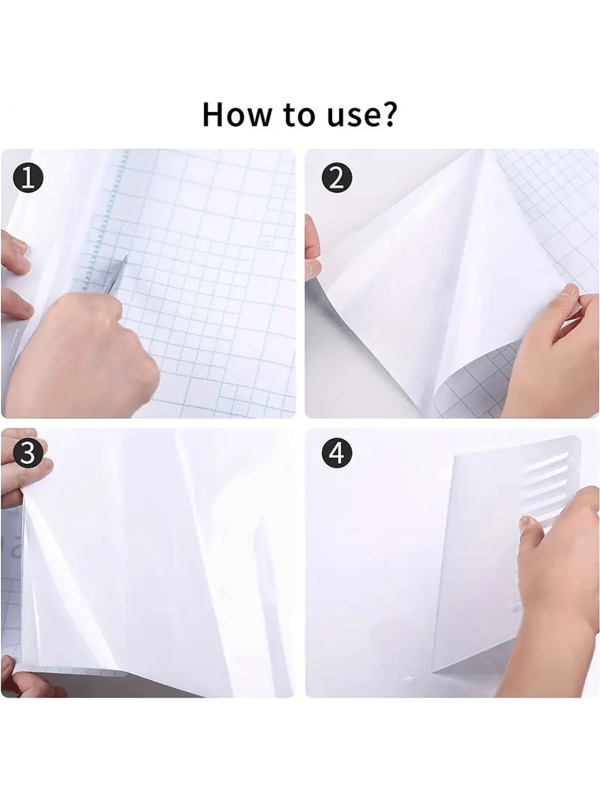 How to use?

1

2

3

4