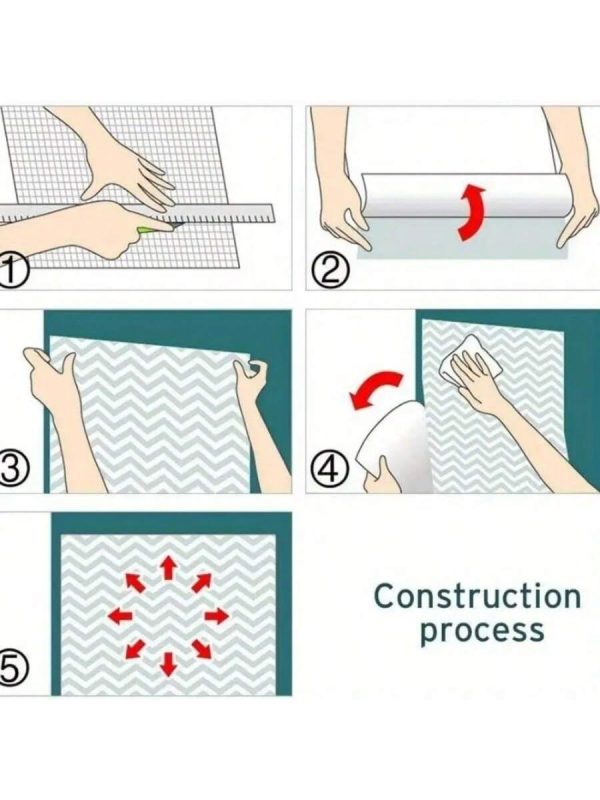 ①

②

③

④

⑤

Construction process